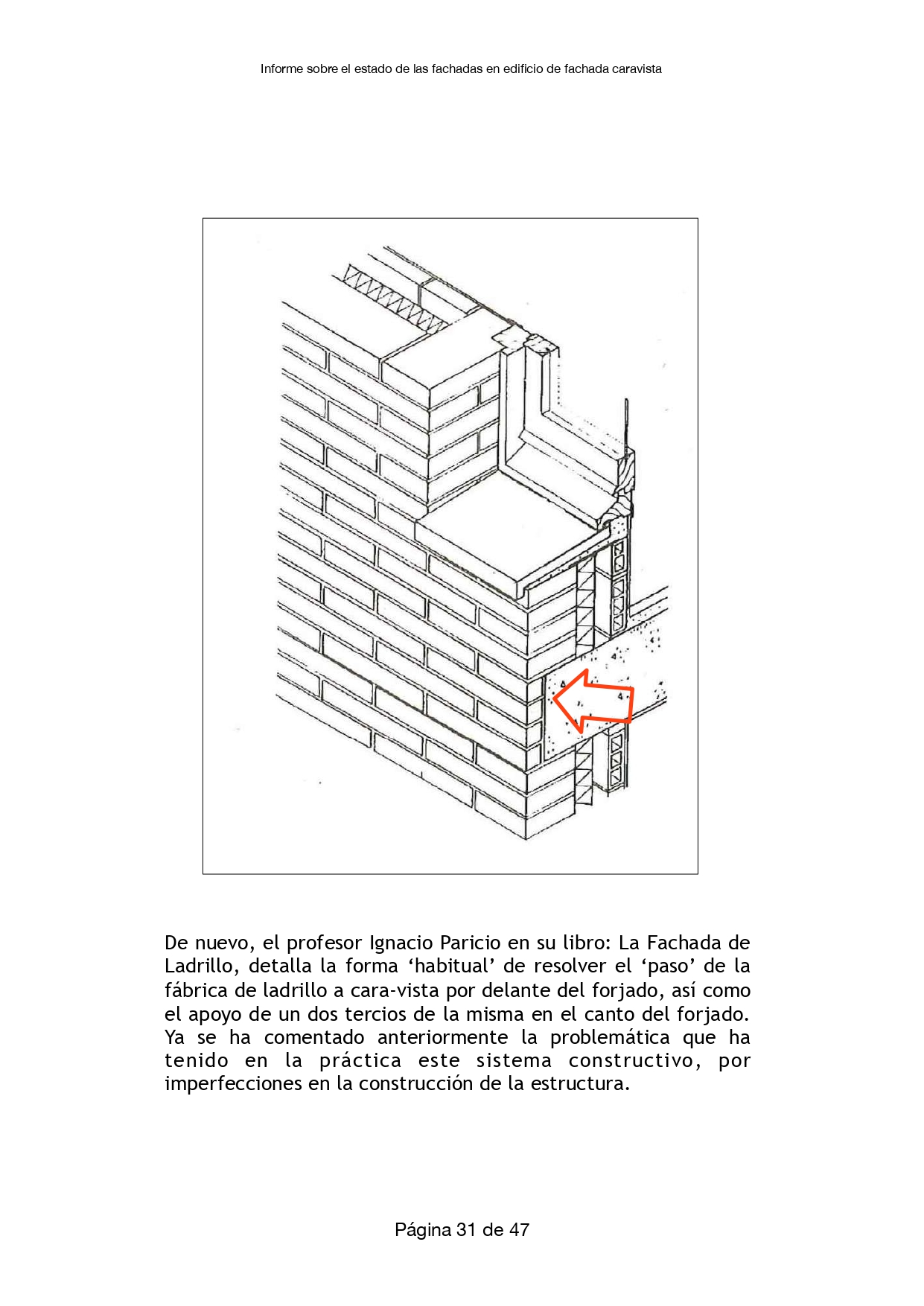 Informe sobre el estado de las fachadas en edificio de fachada caravista

De nuevo, el profesor Ignacio Paricio en su libro: La Fachada de Ladrillo, detalla la forma ‘habitual’ de resolver el ‘paso’ de la fábrica de ladrillo a cara-vista por delante del forjado, así como el apoyo de un dos tercios de la misma en el canto del forjado. Ya se ha comentado anteriormente la problemática que ha tenido en la práctica este sistema constructivo, por imperfecciones en la construcción de la estructura.

Página 31 de 47